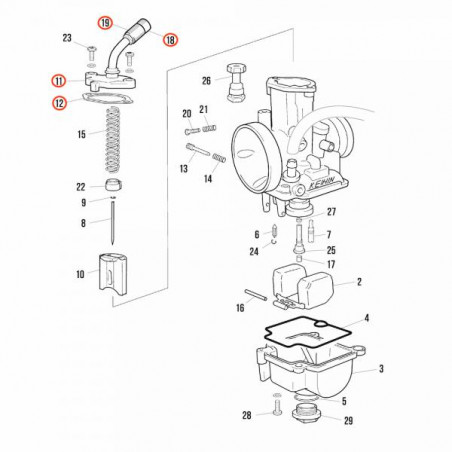 19
18
23
11
12
15
22
9
8
10
26
20
21
13
14
KEIHIN
27
6
7
24
25
17
2
16
4
3
5
28
29